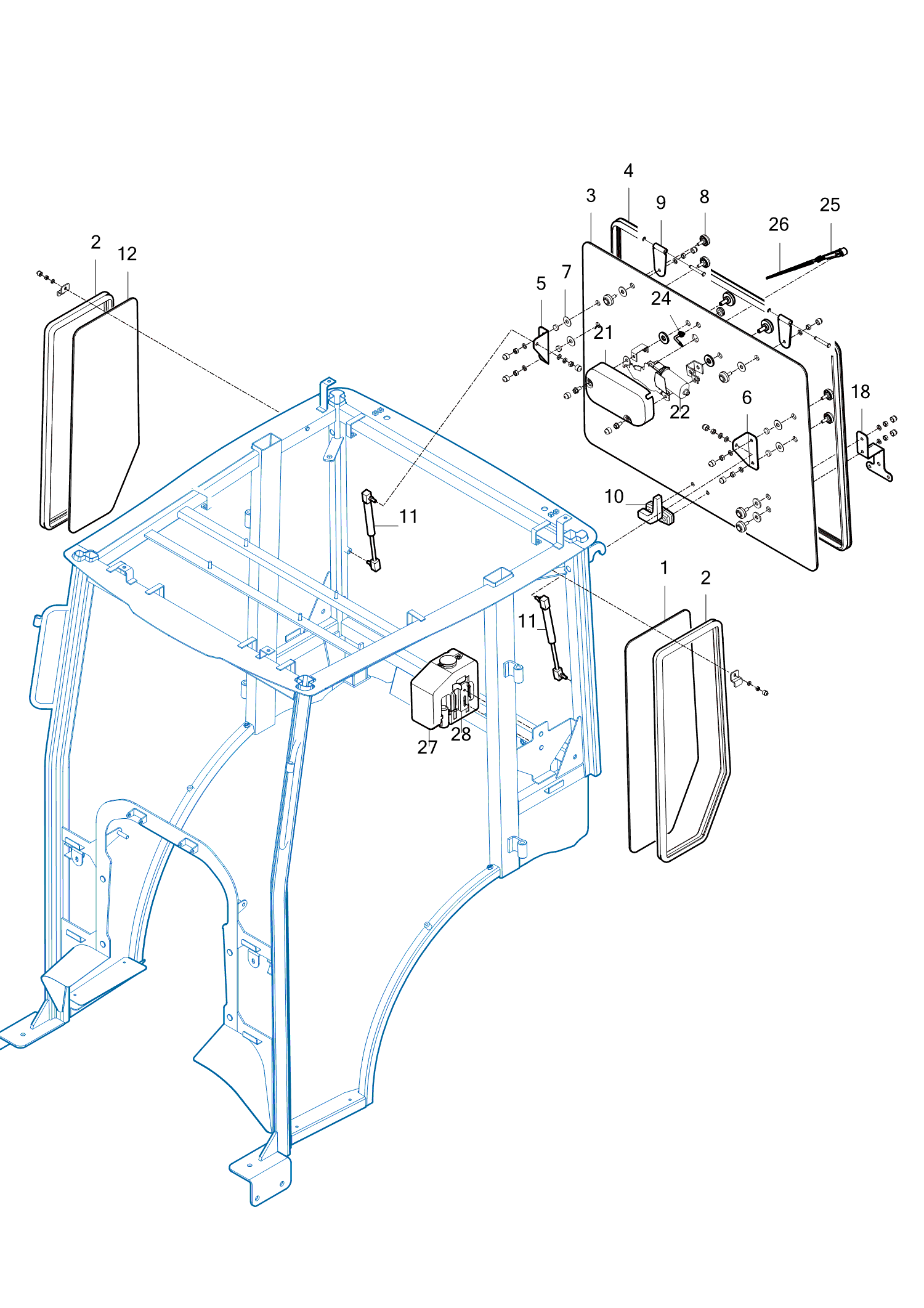 4
3
9
8
25
26
2
12
5
7
24
21
22
6
18
10
11
1
2
11
27
28